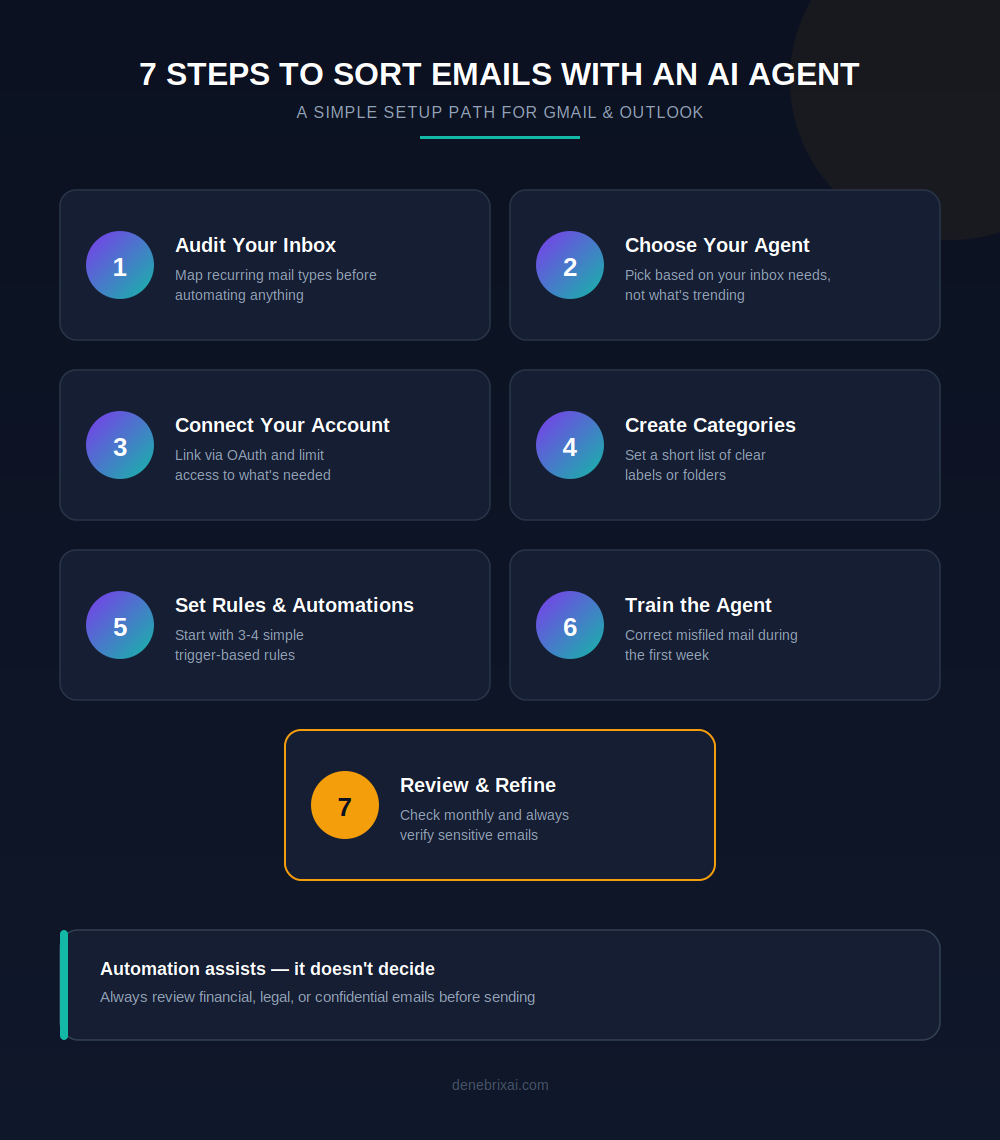 7 STEPS TO SORT EMAILS WITH AN AI AGENT

A SIMPLE SETUP PATH FOR GMAIL & OUTLOOK

1
Audit Your Inbox
Map recurring mail types before automating anything

2
Choose Your Agent
Pick based on your inbox needs, not what's trending

3
Connect Your Account
Link via OAuth and limit access to what's needed

4
Create Categories
Set a short list of clear labels or folders

5
Set Rules & Automations
Start with 3-4 simple trigger-based rules

6
Train the Agent
Correct misfiled mail during the first week

7
Review & Refine
Check monthly and always verify sensitive emails

Automation assists — it doesn't decide
Always review financial, legal, or confidential emails before sending

denebrixai.com